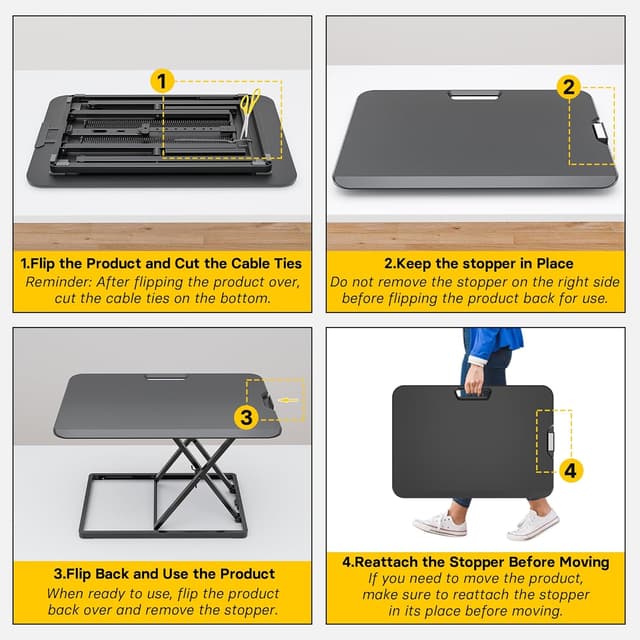 1

1.Flip the Product and Cut the Cable Ties
Reminder: After flipping the product over, cut the cable ties on the bottom.

2

2.Keep the stopper in Place
Do not remove the stopper on the right side before flipping the product back for use.

3

3.Flip Back and Use the Product
When ready to use, flip the product back over and remove the stopper.

4

4.Reattach the Stopper Before Moving
If you need to move the product, make sure to reattach the stopper in its place before moving.