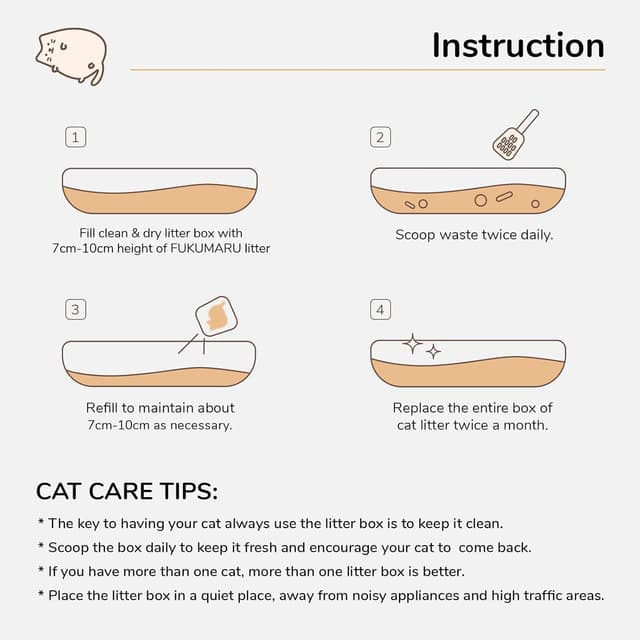 Instruction

1
Fill clean & dry litter box with 7cm-10cm height of FUKUMARU litter

2
Scoop waste twice daily.

3
Refill to maintain about 7cm-10cm as necessary.

4
Replace the entire box of cat litter twice a month.

CAT CARE TIPS:

* The key to having your cat always use the litter box is to keep it clean.

* Scoop the box daily to keep it fresh and encourage your cat to come back.

* If you have more than one cat, more than one litter box is better.

* Place the litter box in a quiet place, away from noisy appliances and high traffic areas.