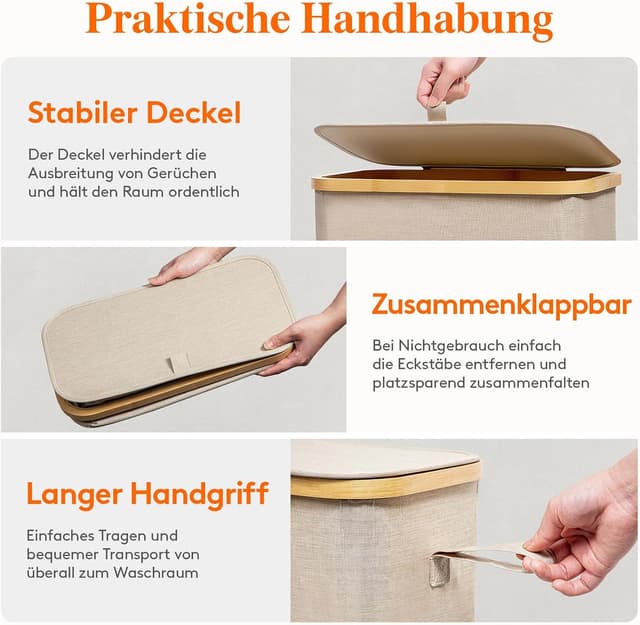 Praktische Handhabung

Stabiler Deckel

Der Deckel verhindert die Ausbreitung von Gerüchen und hält den Raum ordentlich

Zusammenklappbar

Bei Nichtgebrauch einfach die Eckstäbe entfernen und platzsparend zusammenfalten

Langer Handgriff

Einfaches Tragen und bequemer Transport von überall zum Waschraum