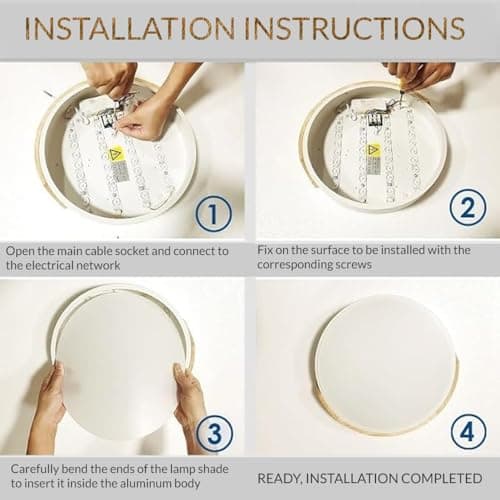 INSTALLATION INSTRUCTIONS

1

Open the main cable socket and connect to the electrical network

2

Fix on the surface to be installed with the corresponding screws

3

Carefully bend the ends of the lamp shade to insert it inside the aluminum body

4

READY, INSTALLATION COMPLETED