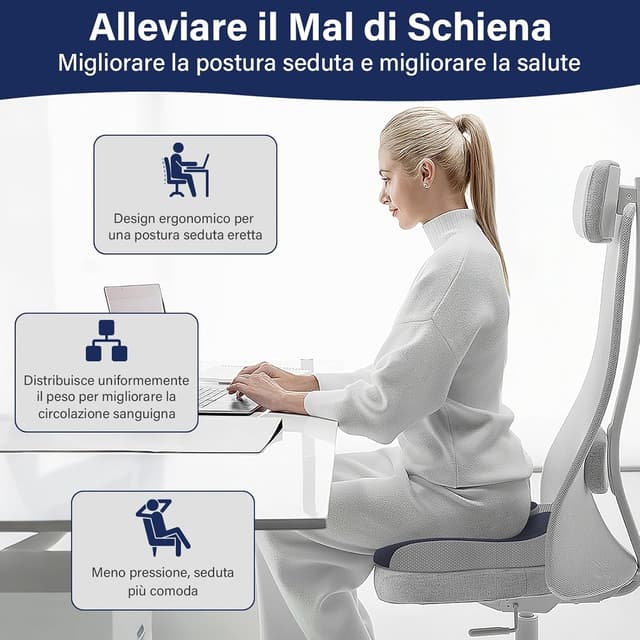 Alleviare il Mal di Schiena
Migliorare la postura seduta e migliorare la salute

Design ergonomico per una postura seduta eretta

Distribuisce uniformemente il peso per migliorare la circolazione sanguigna

Meno pressione, seduta più comoda