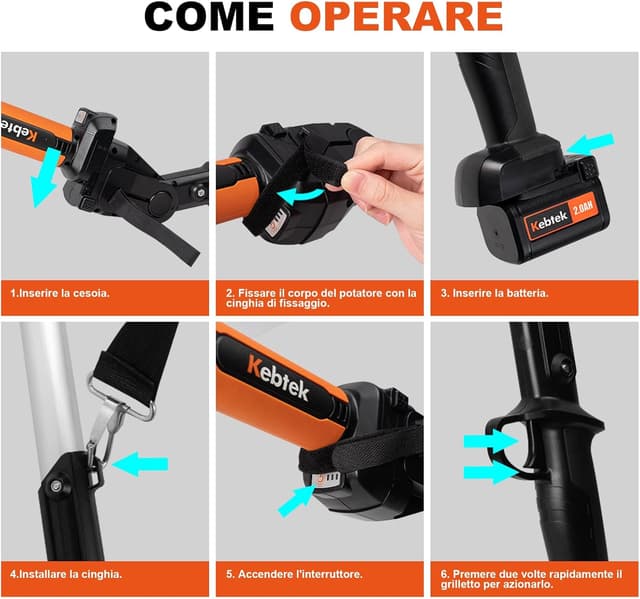 COME OPERARE

Kebtek

1.Inserire la cesoia.

2. Fissare il corpo del potatore con la cinghia di fissaggio.

Kebtek 2.0AH

3. Inserire la batteria.

4.Installare la cinghia.

Kebtek

5. Accendere l'interruttore.

6. Premere due volte rapidamente il grilletto per azionarlo.