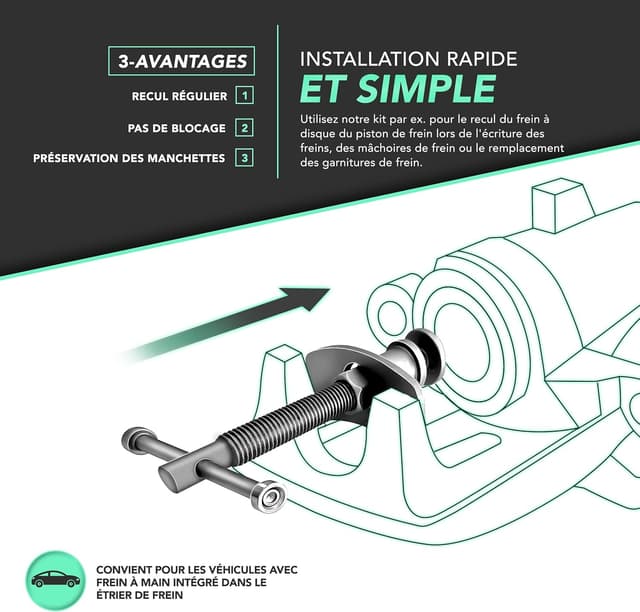 3-AVANTAGES

RECUL RÉGULIER 1

PAS DE BLOCAGE 2

PRÉSERVATION DES MANCHETTES 3

INSTALLATION RAPIDE
ET SIMPLE

Utilisez notre kit par ex. pour le recul du frein à disque du piston de frein lors de l'écriture des freins, des mâchoires de frein ou le remplacement des garnitures de frein.

CONVIENT POUR LES VÉHICULES AVEC FREIN À MAIN INTÉGRÉ DANS LE ÉTRIER DE FREIN