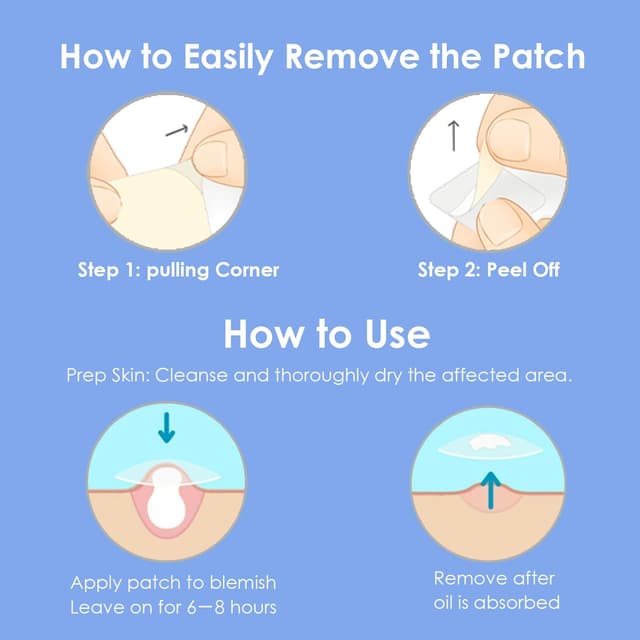 How to Easily Remove the Patch

Step 1: pulling Corner

Step 2: Peel Off

How to Use

Prep Skin: Cleanse and thoroughly dry the affected area.

Apply patch to blemish
Leave on for 6—8 hours

Remove after
oil is absorbed