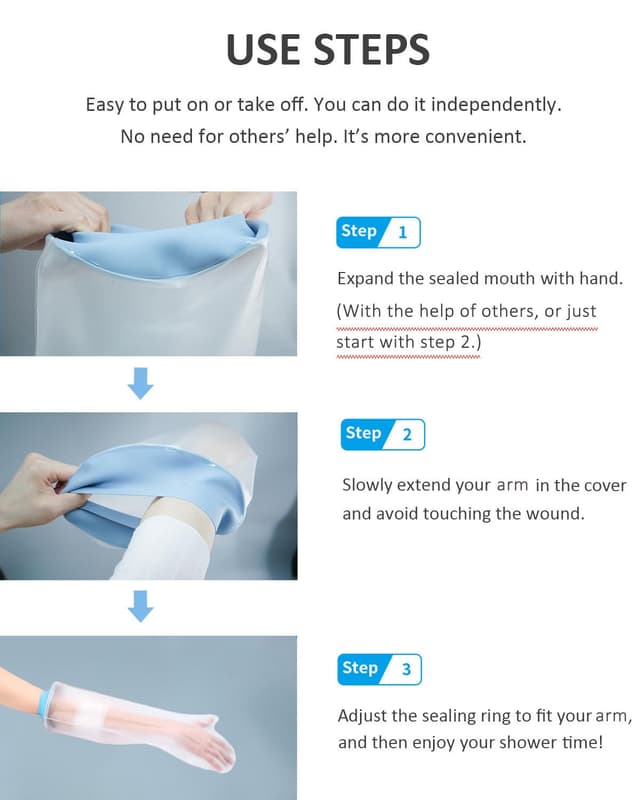 USE STEPS

Easy to put on or take off. You can do it independently. No need for others' help. It's more convenient.

Step 1

Expand the sealed mouth with hand. (With the help of others, or just start with step 2.)

Step 2

Slowly extend your arm in the cover and avoid touching the wound.

Step 3

Adjust the sealing ring to fit your arm, and then enjoy your shower time!