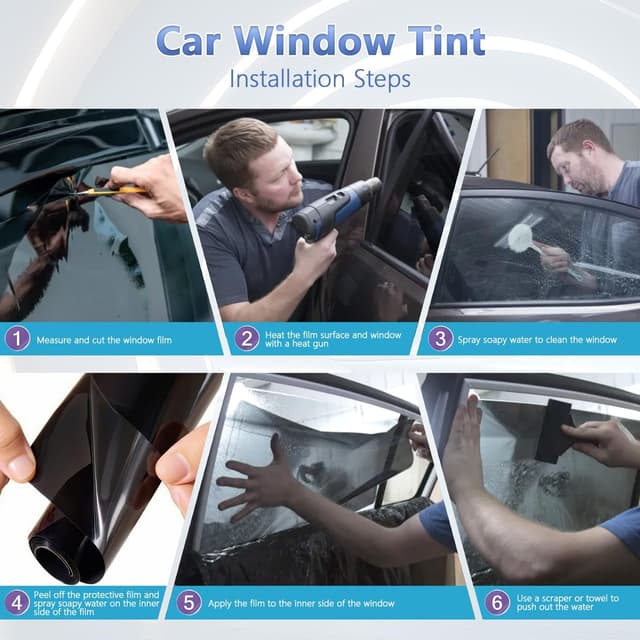 Car Window Tint
Installation Steps

1 Measure and cut the window film

2 Heat the film surface and window with a heat gun

3 Spray soapy water to clean the window

4 Peel off the protective film and spray soapy water on the inner side of the film

5 Apply the film to the inner side of the window

6 Use a scraper or towel to push out the water