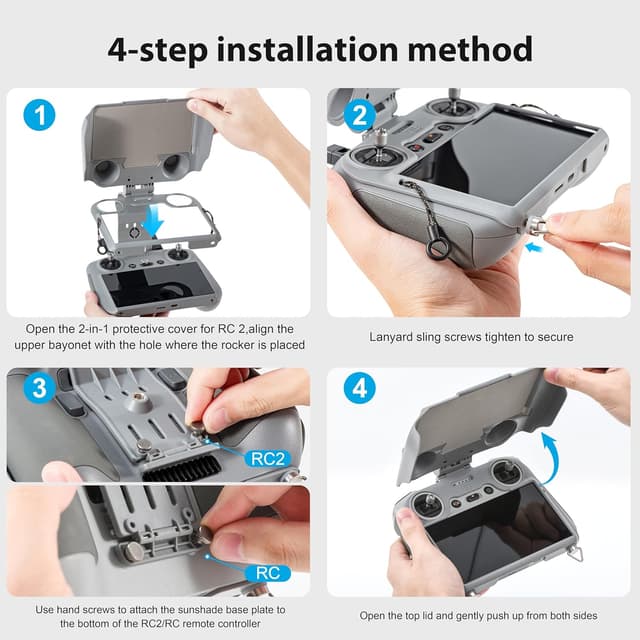 4-step installation method

1

Open the 2-in-1 protective cover for RC 2,align the upper bayonet with the hole where the rocker is placed

2

Lanyard sling screws tighten to secure

3

RC2

RC

Use hand screws to attach the sunshade base plate to the bottom of the RC2/RC remote controller

4

Open the top lid and gently push up from both sides