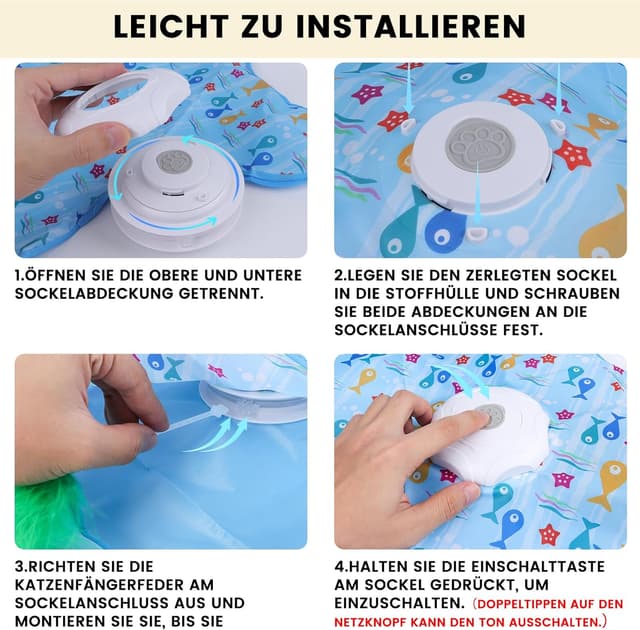 LEICHT ZU INSTALLIEREN

1.ÖFFNEN SIE DIE OBERE UND UNTERE SOCKELABDECKUNG GETRENNT.

2.LEGEN SIE DEN ZERLEGTEN SOCKEL IN DIE STOFFHÜLLE UND SCHRAUBEN SIE BEIDE ABDECKUNGEN AN DIE SOCKELANSCHLÜSSE FEST.

3.RICHTEN SIE DIE KATZENFÄNGERFEDER AM SOCKELANSCHLUSS AUS UND MONTIEREN SIE SIE, BIS SIE

4.HALTEN SIE DIE EINSCHALTTASTE AM SOCKEL GEDRÜCKT, UM EINZUSCHALTEN. (DOPPELTIPPEN AUF DEN NETZKNOPF KANN DEN TON AUSSCHALTEN.)