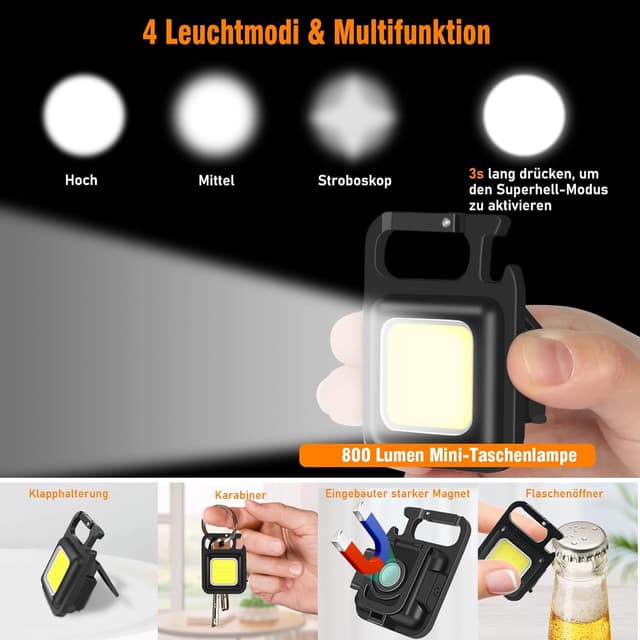 4 Leuchtmodi & Multifunktion

Hoch

Mittel

Stroboskop

3s lang drücken, um den Superhell-Modus zu aktivieren

800 Lumen Mini-Taschenlampe

Klapphalterung

Karabiner

Eingebauter starker Magnet

Flaschenöffner