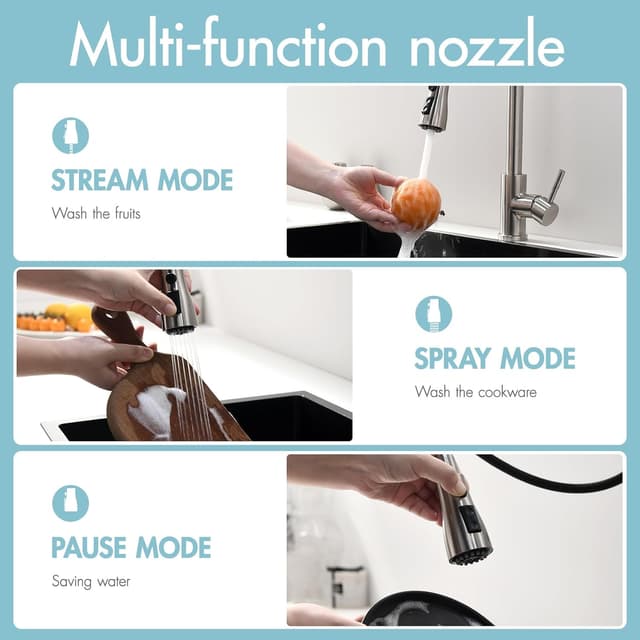 Multi-function nozzle

STREAM MODE

Wash the fruits

SPRAY MODE

Wash the cookware

PAUSE MODE

Saving water