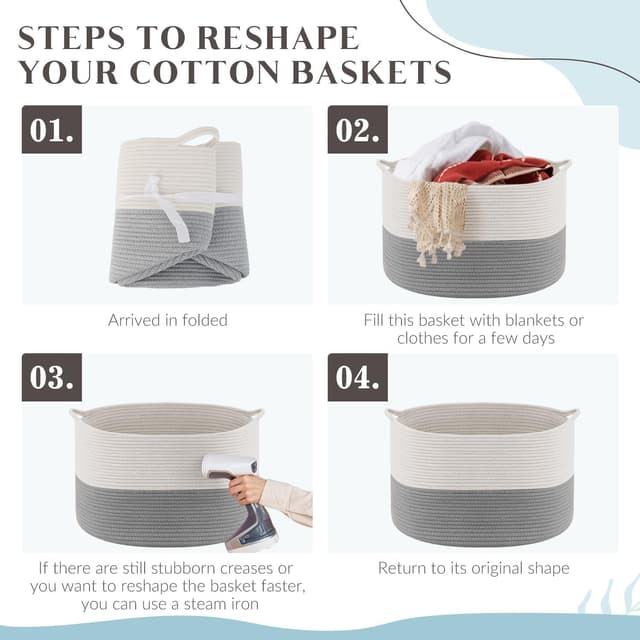 STEPS TO RESHAPE YOUR COTTON BASKETS

01.

Arrived in folded

02.

Fill this basket with blankets or clothes for a few days

03.

If there are still stubborn creases or you want to reshape the basket faster, you can use a steam iron

04.

Return to its original shape