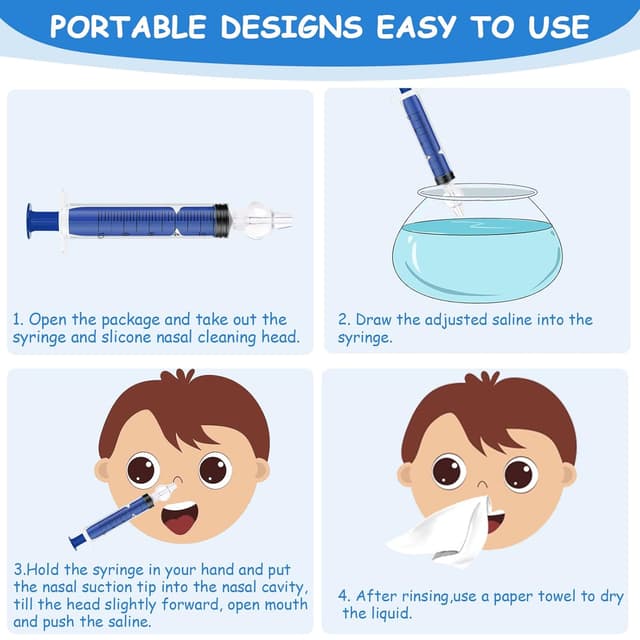 PORTABLE DESIGNS EASY TO USE

1. Open the package and take out the syringe and slicone nasal cleaning head.

2. Draw the adjusted saline into the syringe.

3.Hold the syringe in your hand and put the nasal suction tip into the nasal cavity, till the head slightly forward, open mouth and push the saline.

4. After rinsing,use a paper towel to dry the liquid.