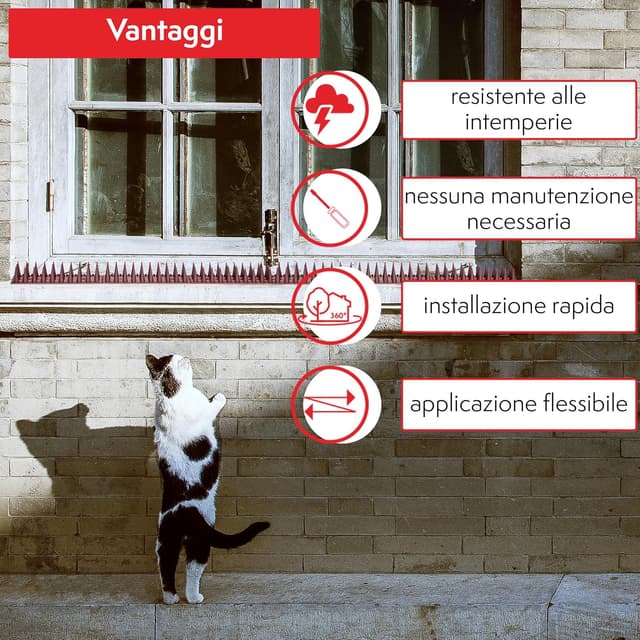 Vantaggi

resistente alle intemperie

nessuna manutenzione necessaria

360°

installazione rapida

applicazione flessibile