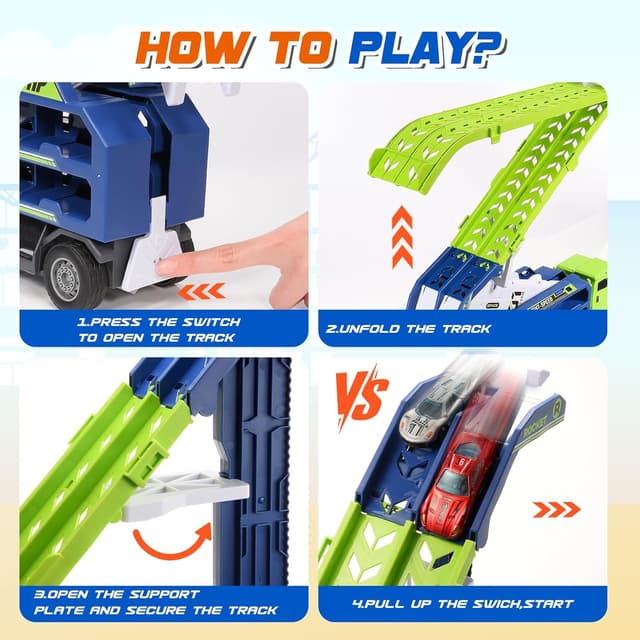 HOW TO PLAY?

1.PRESS THE SWITCH TO OPEN THE TRACK

2.UNFOLD THE TRACK

3.OPEN THE SUPPORT PLATE AND SECURE THE TRACK

VS

ROCKET

4.PULL UP THE SWICH,START