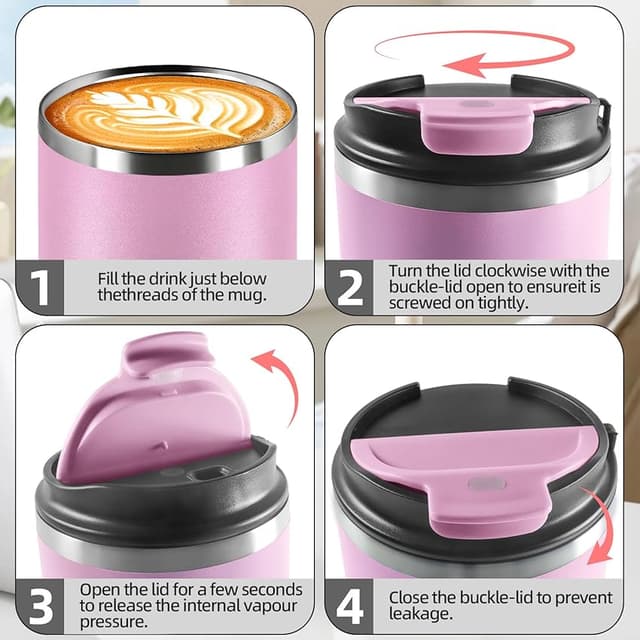 1
Fill the drink just below thethreads of the mug.

2
Turn the lid clockwise with the buckle-lid open to ensureit is screwed on tightly.

3
Open the lid for a few seconds to release the internal vapour pressure.

4
Close the buckle-lid to prevent leakage.