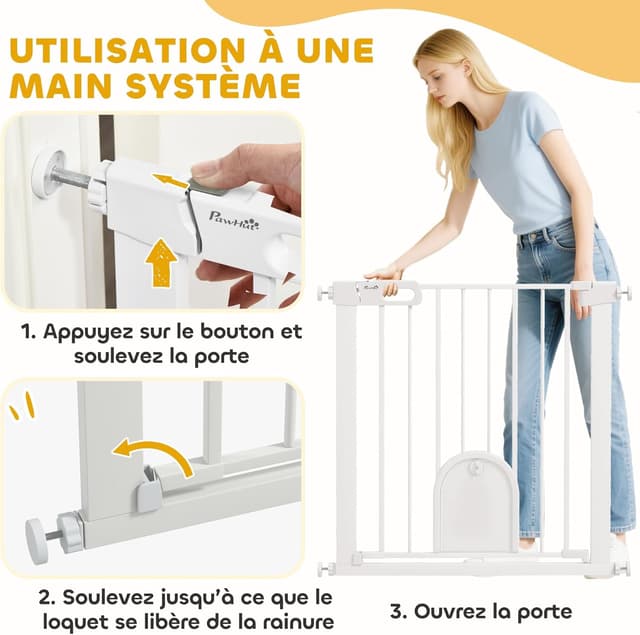 UTILISATION À UNE MAIN SYSTÈME

PawHut

1. Appuyez sur le bouton et soulevez la porte

2. Soulevez jusqu'à ce que le loquet se libère de la rainure

3. Ouvrez la porte