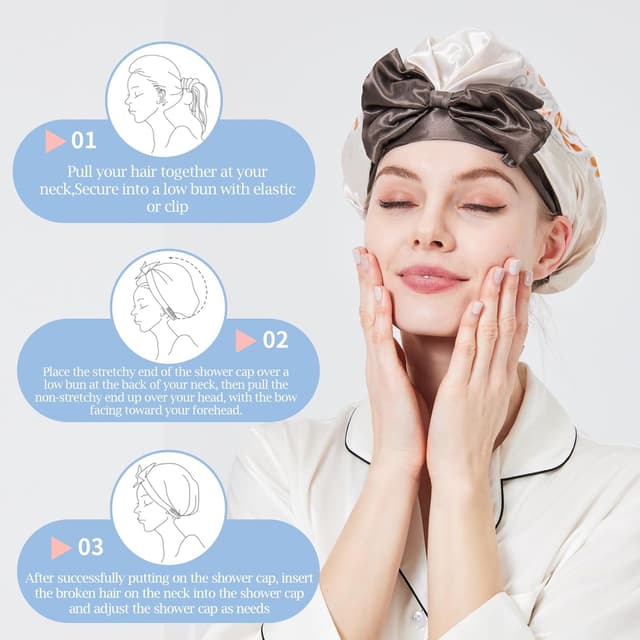 01

Pull your hair together at your neck,Secure into a low bun with elastic or clip

02

Place the stretchy end of the shower cap over a low bun at the back of your neck, then pull the non-stretchy end up over your head, with the bow facing toward your forehead.

03

After successfully putting on the shower cap, insert the broken hair on the neck into the shower cap and adjust the shower cap as needs