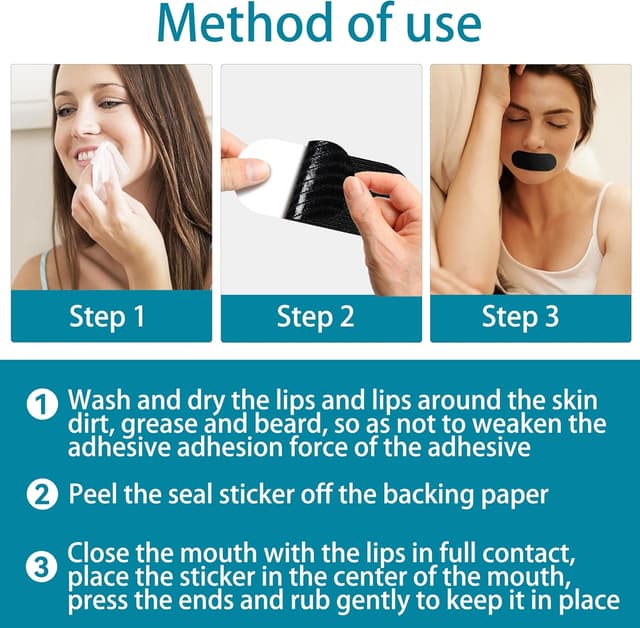 Method of use

Step 1

Step 2

Step 3

1 Wash and dry the lips and lips around the skin dirt, grease and beard, so as not to weaken the adhesive adhesion force of the adhesive

2 Peel the seal sticker off the backing paper

3 Close the mouth with the lips in full contact, place the sticker in the center of the mouth, press the ends and rub gently to keep it in place