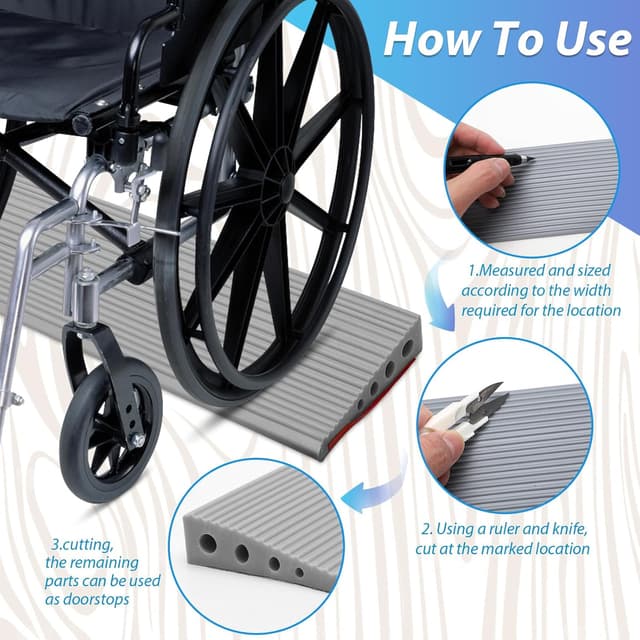 How To Use

1.Measured and sized according to the width required for the location

2. Using a ruler and knife, cut at the marked location

3.cutting, the remaining parts can be used as doorstops