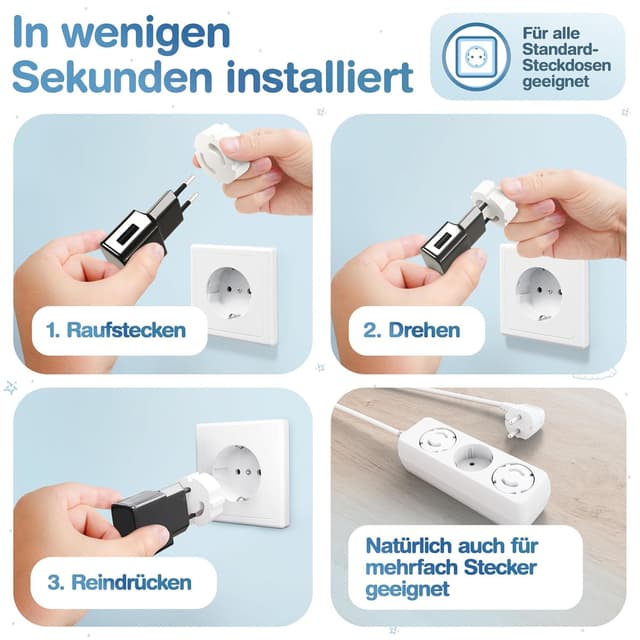 In wenigen Sekunden installiert

Für alle Standard-Steckdosen geeignet

1. Raufstecken

2. Drehen

3. Reindrücken

Natürlich auch für mehrfach Stecker geeignet