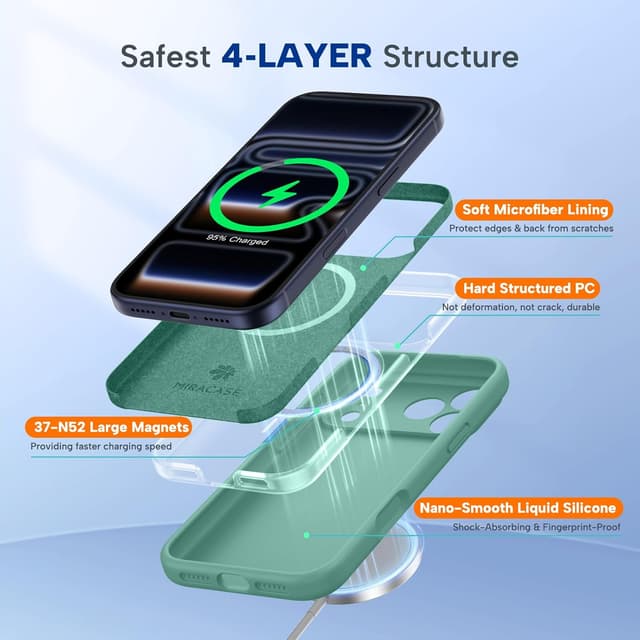 Safest 4-LAYER Structure

95% Charged

Soft Microfiber Lining
Protect edges & back from scratches

Hard Structured PC
Not deformation, not crack, durable

MIRACASE

37-N52 Large Magnets
Providing faster charging speed

Nano-Smooth Liquid Silicone
Shock-Absorbing & Fingerprint-Proof