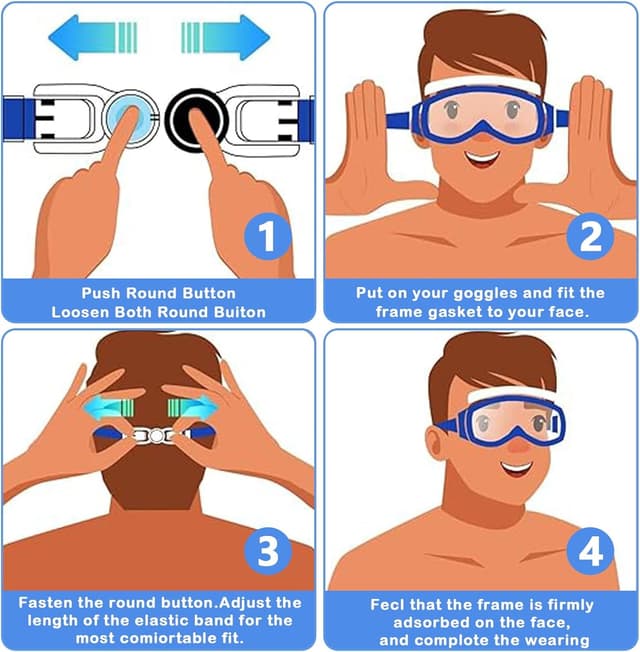 1

Push Round Button
Loosen Both Round Buiton

2

Put on your goggles and fit the frame gasket to your face.

3

Fasten the round button.Adjust the length of the elastic band for the most comiortable fit.

4

Fecl that the frame is firmly adsorbed on the face, and complote the wearing