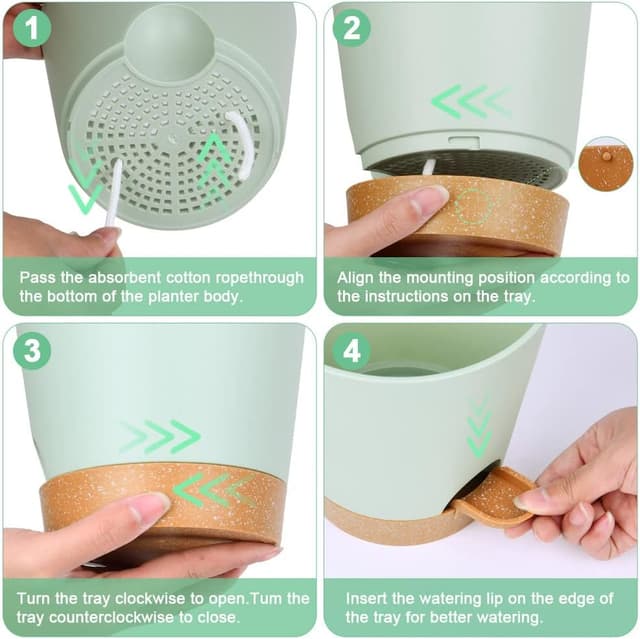 1

Pass the absorbent cotton ropethrough the bottom of the planter body.

2

Align the mounting position according to the instructions on the tray.

3

Turn the tray clockwise to open.Tum the tray counterclockwise to close.

4

Insert the watering lip on the edge of the tray for better watering.