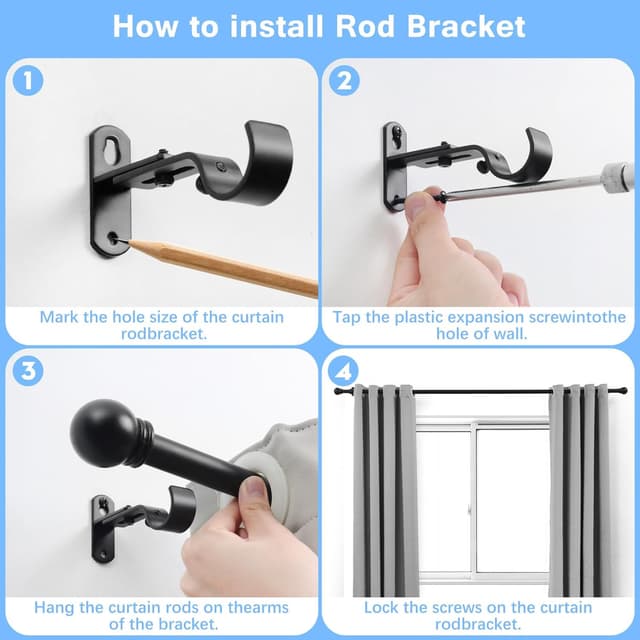 How to install Rod Bracket

1

Mark the hole size of the curtain rodbracket.

2

Tap the plastic expansion screwintothe hole of wall.

3

Hang the curtain rods on thearms of the bracket.

4

Lock the screws on the curtain rodbracket.