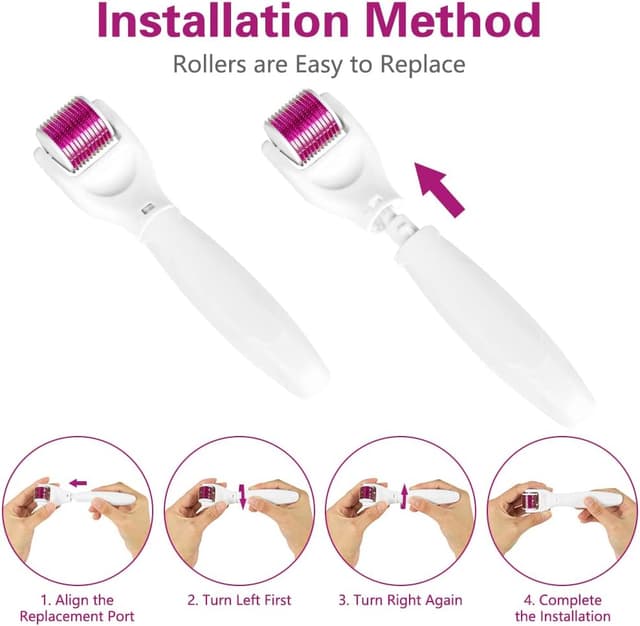 Installation Method

Rollers are Easy to Replace

1. Align the Replacement Port

2. Turn Left First

3. Turn Right Again

4. Complete the Installation