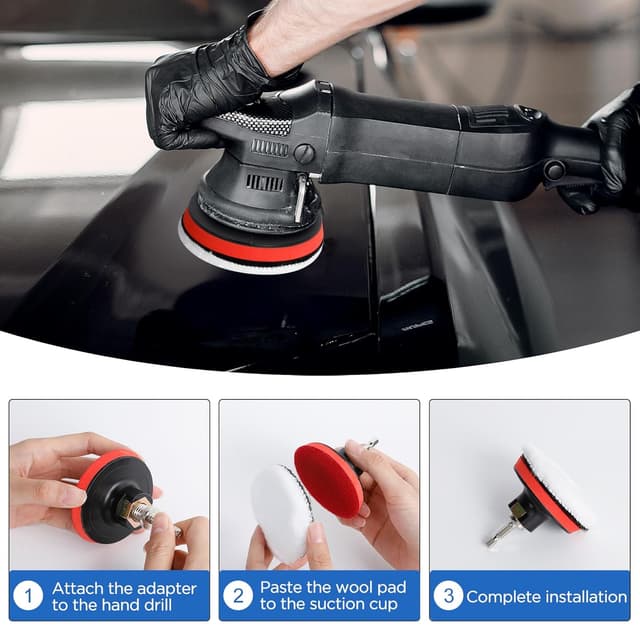 1 Attach the adapter to the hand drill

2 Paste the wool pad to the suction cup

3 Complete installation