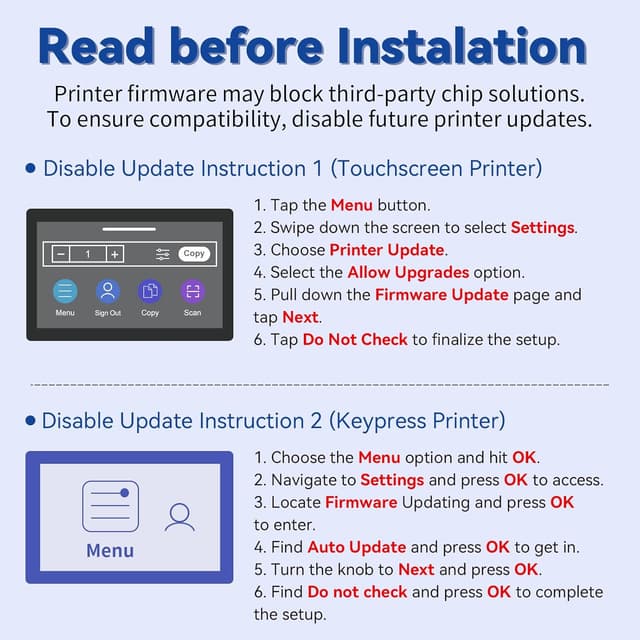 Read before Instalation

Printer firmware may block third-party chip solutions. To ensure compatibility, disable future printer updates.

• Disable Update Instruction 1 (Touchscreen Printer)

− 1 + Copy
Menu Sign Out Copy Scan

1. Tap the Menu button.
2. Swipe down the screen to select Settings.
3. Choose Printer Update.
4. Select the Allow Upgrades option.
5. Pull down the Firmware Update page and tap Next.
6. Tap Do Not Check to finalize the setup.

• Disable Update Instruction 2 (Keypress Printer)

Menu

1. Choose the Menu option and hit OK.
2. Navigate to Settings and press OK to access.
3. Locate Firmware Updating and press OK to enter.
4. Find Auto Update and press OK to get in.
5. Turn the knob to Next and press OK.
6. Find Do not check and press OK to complete the setup.