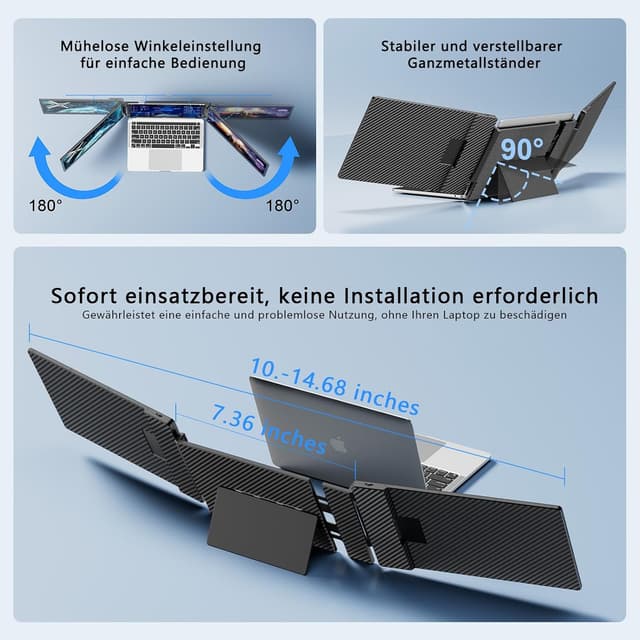 Mühelose Winkeleinstellung für einfache Bedienung

180°

180°

Stabiler und verstellbarer Ganzmetallständer

90°

Sofort einsatzbereit, keine Installation erforderlich

Gewährleistet eine einfache und problemlose Nutzung, ohne Ihren Laptop zu beschädigen

10.-14.68 inches

7.36 inches