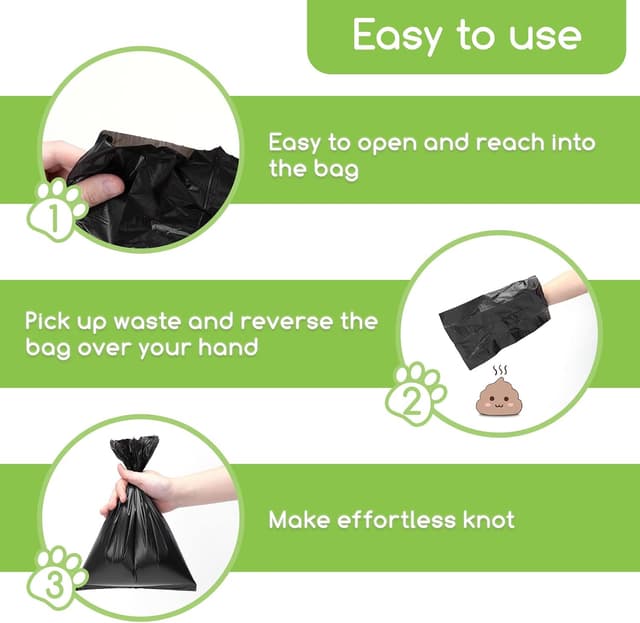 Easy to use

1

Easy to open and reach into the bag

Pick up waste and reverse the bag over your hand

2

3

Make effortless knot