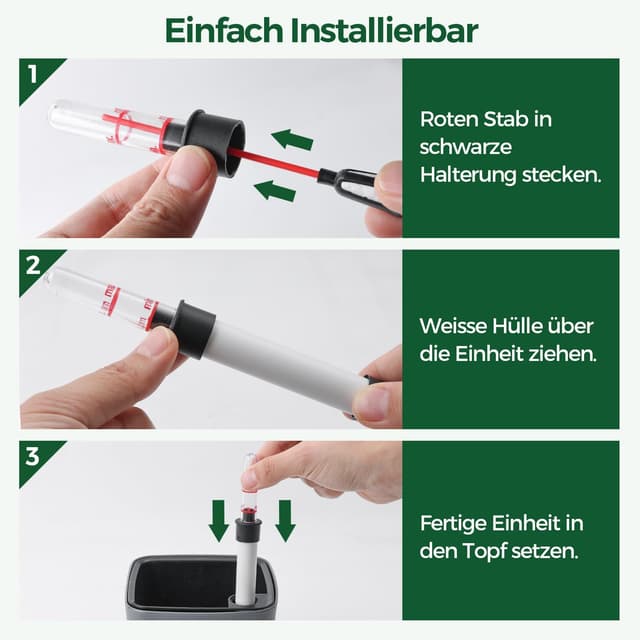 Einfach Installierbar

1

Roten Stab in schwarze Halterung stecken.

2

Weisse Hülle über die Einheit ziehen.

3

Fertige Einheit in den Topf setzen.