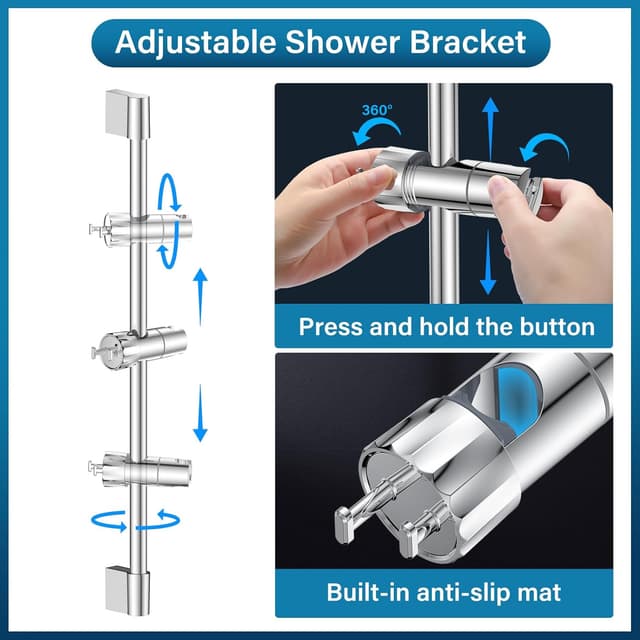 Adjustable Shower Bracket

360°

Press and hold the button

Built-in anti-slip mat