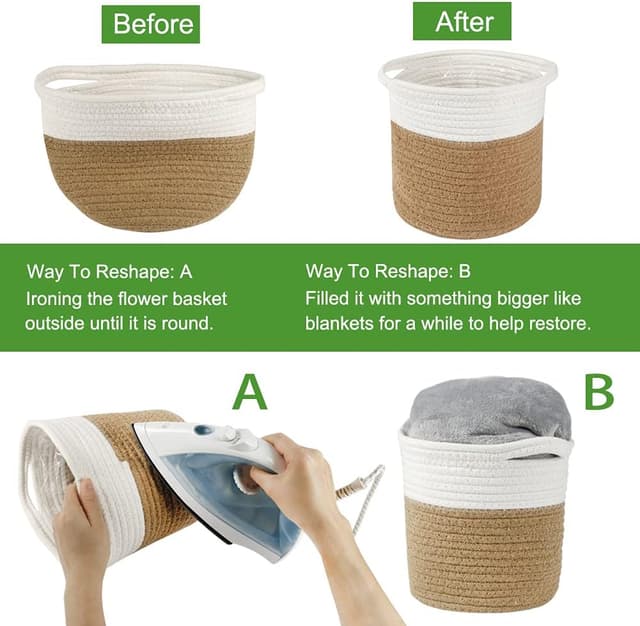 Before

After

Way To Reshape: A
Ironing the flower basket outside until it is round.

Way To Reshape: B
Filled it with something bigger like blankets for a while to help restore.

A

B