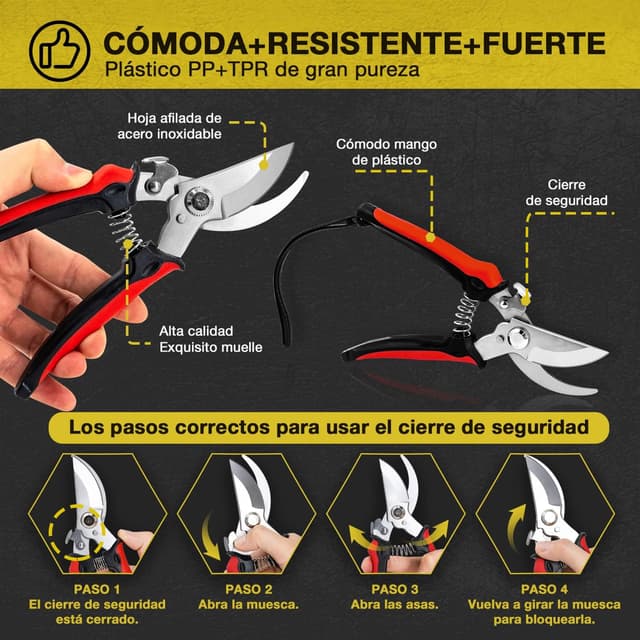 CÓMODA+RESISTENTE+FUERTE
Plástico PP+TPR de gran pureza

Hoja afilada de acero inoxidable

Cómodo mango de plástico

Cierre de seguridad

Alta calidad
Exquisito muelle

Los pasos correctos para usar el cierre de seguridad

PASO 1
El cierre de seguridad está cerrado.

PASO 2
Abra la muesca.

PASO 3
Abra las asas.

PASO 4
Vuelva a girar la muesca para bloquearla.