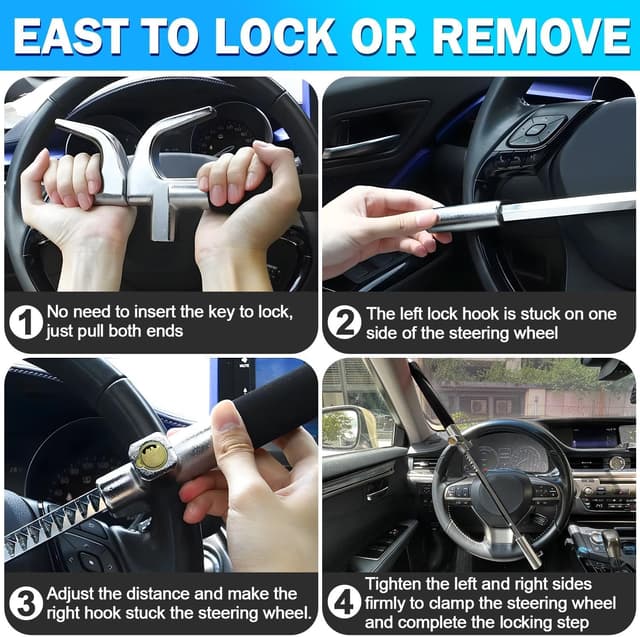 EAST TO LOCK OR REMOVE

1 No need to insert the key to lock, just pull both ends

2 The left lock hook is stuck on one side of the steering wheel

3 Adjust the distance and make the right hook stuck the steering wheel.

4 Tighten the left and right sides firmly to clamp the steering wheel and complete the locking step