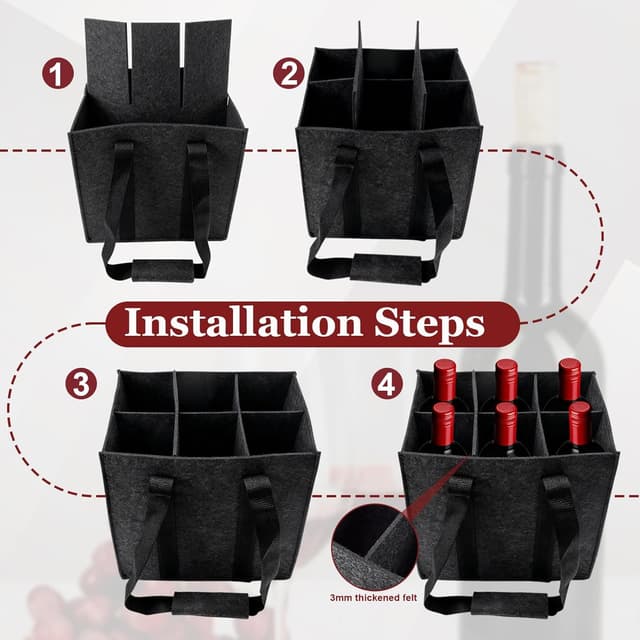 1

2

Installation Steps

3

4

3mm thickened felt