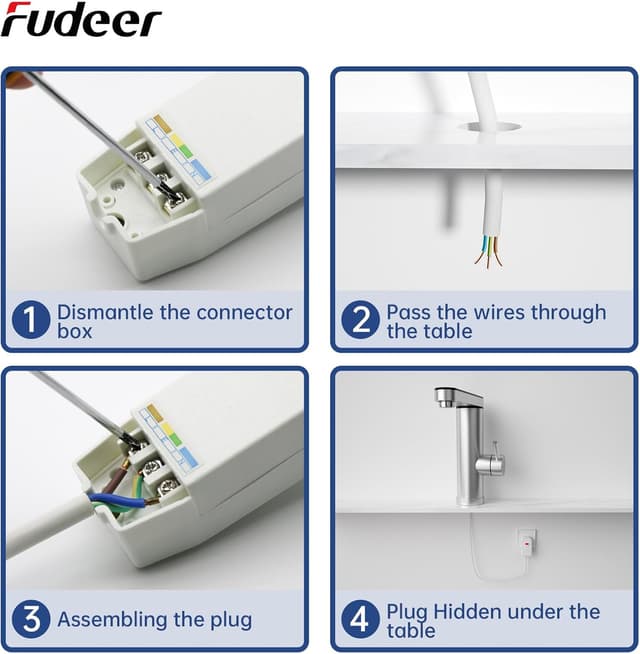 Fudeer

1 Dismantle the connector box

2 Pass the wires through the table

3 Assembling the plug

4 Plug Hidden under the table