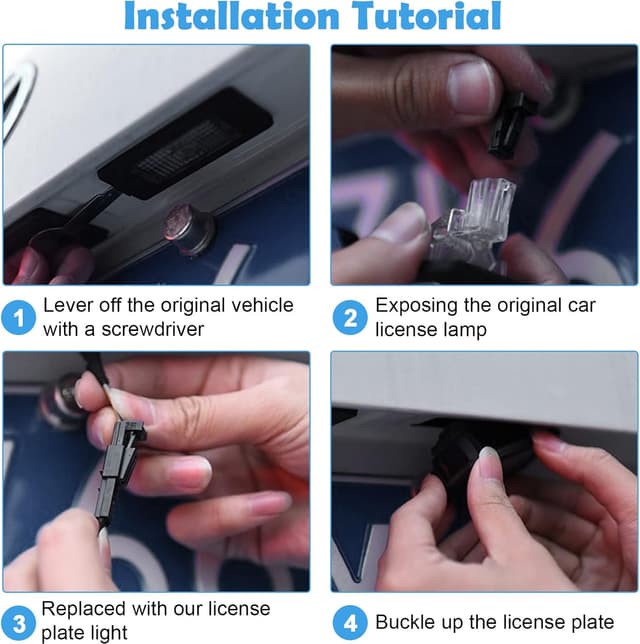 Installation Tutorial

1 Lever off the original vehicle with a screwdriver

2 Exposing the original car license lamp

3 Replaced with our license plate light

4 Buckle up the license plate