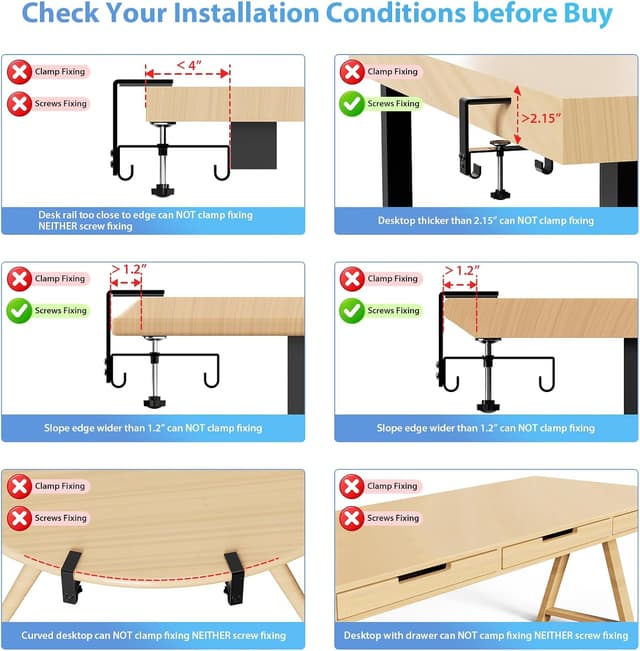 Check Your Installation Conditions before Buy

Clamp Fixing
Screws Fixing
< 4"
Desk rail too close to edge can NOT clamp fixing NEITHER screw fixing

Clamp Fixing
Screws Fixing
>2.15"
Desktop thicker than 2.15" can NOT clamp fixing

Clamp Fixing
Screws Fixing
> 1.2"
Slope edge wider than 1.2" can NOT clamp fixing

Clamp Fixing
Screws Fixing
> 1.2"
Slope edge wider than 1.2" can NOT clamp fixing

Clamp Fixing
Screws Fixing
Curved desktop can NOT clamp fixing NEITHER screw fixing

Clamp Fixing
Screws Fixing
Desktop with drawer can NOT camp fixing NEITHER screw fixing