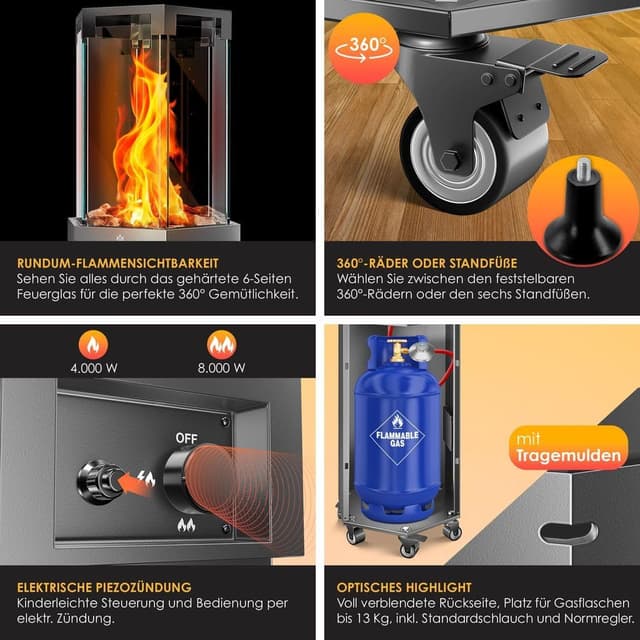 RUNDUM-FLAMMENSICHTBARKEIT
Sehen Sie alles durch das gehärtete 6-Seiten Feuerglas für die perfekte 360° Gemütlichkeit.

360°

360°-RÄDER ODER STANDFÜßE
Wählen Sie zwischen den feststelbaren 360°-Rädern oder den sechs Standfüßen.

4.000 W

8.000 W

OFF

ELEKTRISCHE PIEZOZÜNDUNG
Kinderleichte Steuerung und Bedienung per elektr. Zündung.

FLAMMABLE GAS

mit
Tragemulden

OPTISCHES HIGHLIGHT
Voll verblendete Rückseite, Platz für Gasflaschen bis 13 Kg, inkl. Standardschlauch und Normregler.