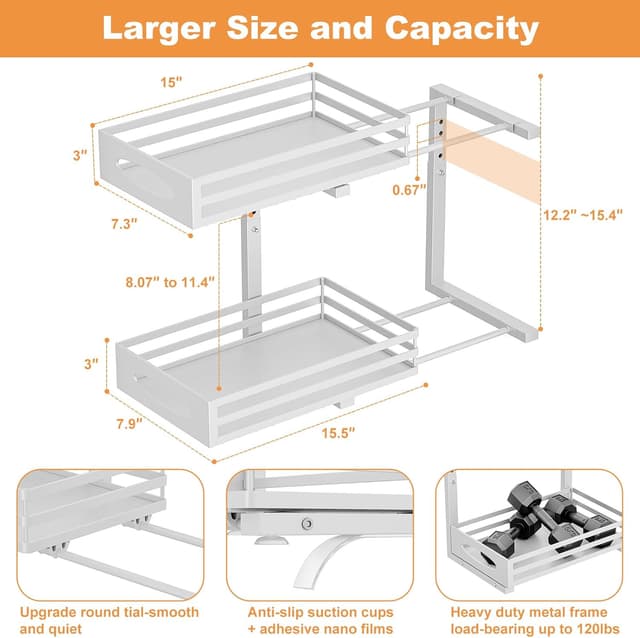 Larger Size and Capacity

15"

3"

7.3"

0.67"

12.2" ~15.4"

8.07" to 11.4"

3"

7.9"

15.5"

Upgrade round tial-smooth and quiet

Anti-slip suction cups + adhesive nano films

Heavy duty metal frame load-bearing up to 120lbs