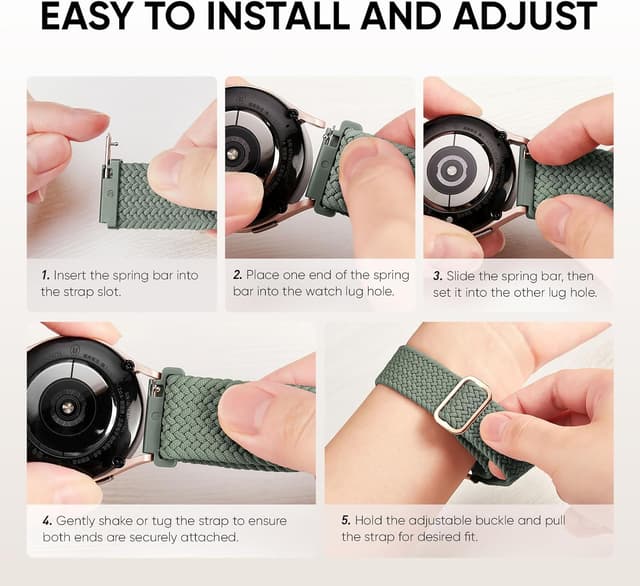 EASY TO INSTALL AND ADJUST

1. Insert the spring bar into the strap slot.

2. Place one end of the spring bar into the watch lug hole.

3. Slide the spring bar, then set it into the other lug hole.

4. Gently shake or tug the strap to ensure both ends are securely attached.

5. Hold the adjustable buckle and pull the strap for desired fit.