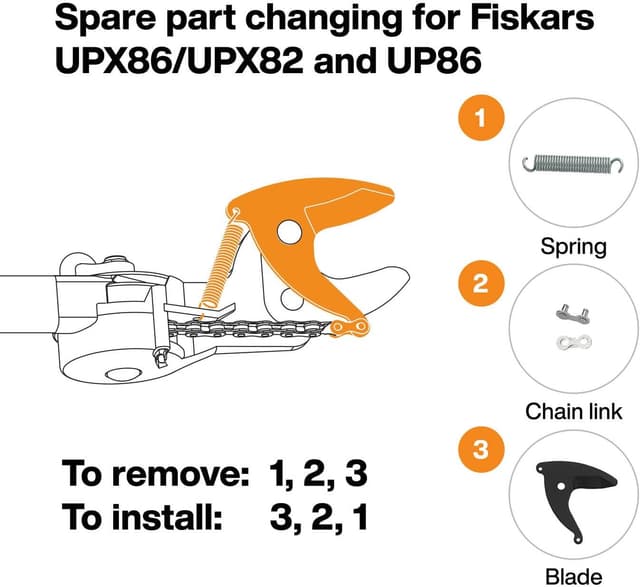 Spare part changing for Fiskars UPX86/UPX82 and UP86

1

Spring

2

Chain link

3

Blade

To remove: 1, 2, 3
To install: 3, 2, 1