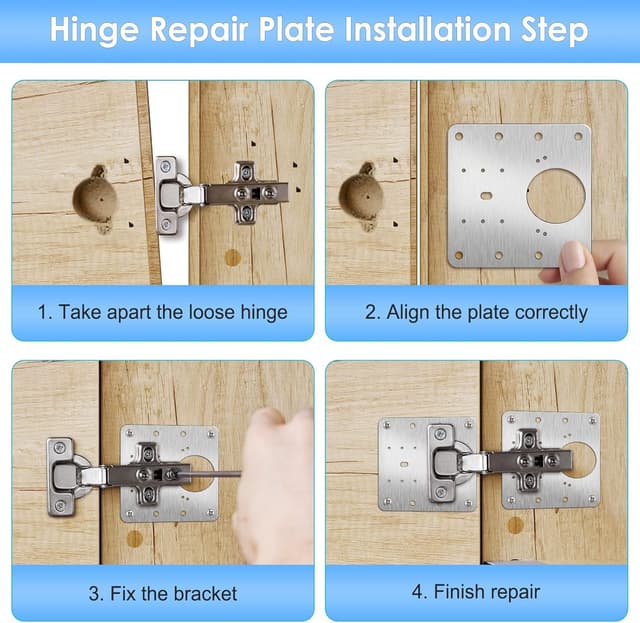 Hinge Repair Plate Installation Step

1. Take apart the loose hinge

2. Align the plate correctly

3. Fix the bracket

4. Finish repair