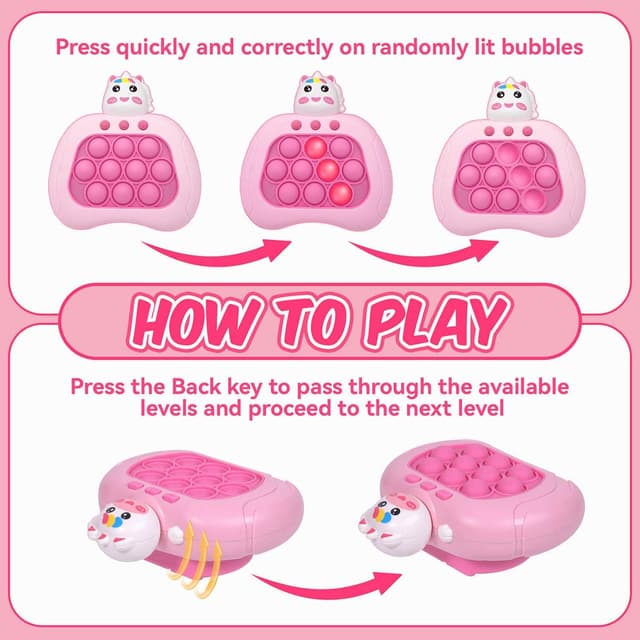 Press quickly and correctly on randomly lit bubbles

HOW TO PLAY

Press the Back key to pass through the available levels and proceed to the next level