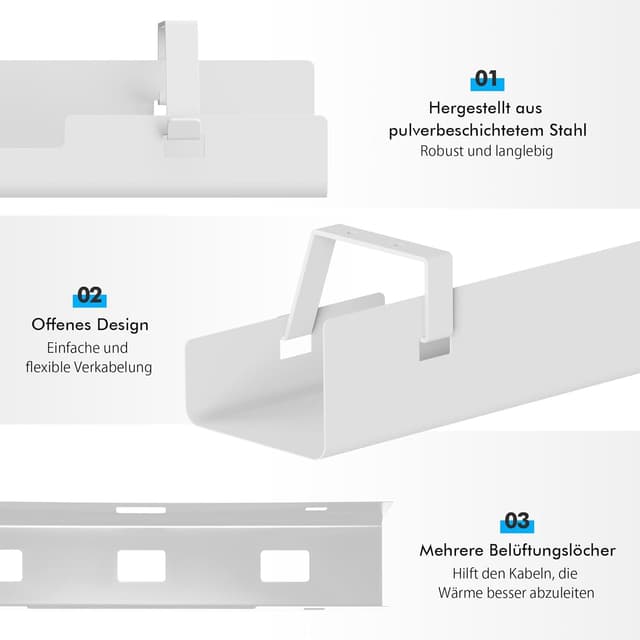 01
Hergestellt aus pulverbeschichtetem Stahl
Robust und langlebig

02
Offenes Design
Einfache und flexible Verkabelung

03
Mehrere Belüftungslöcher
Hilft den Kabeln, die Wärme besser abzuleiten