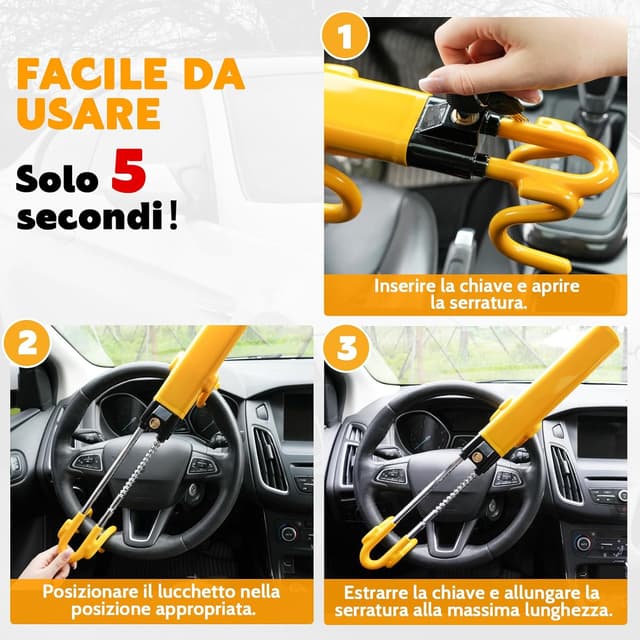 FACILE DA USARE

Solo 5 secondi!

1

Inserire la chiave e aprire la serratura.

2

Posizionare il lucchetto nella posizione appropriata.

3

Estrarre la chiave e allungare la serratura alla massima lunghezza.